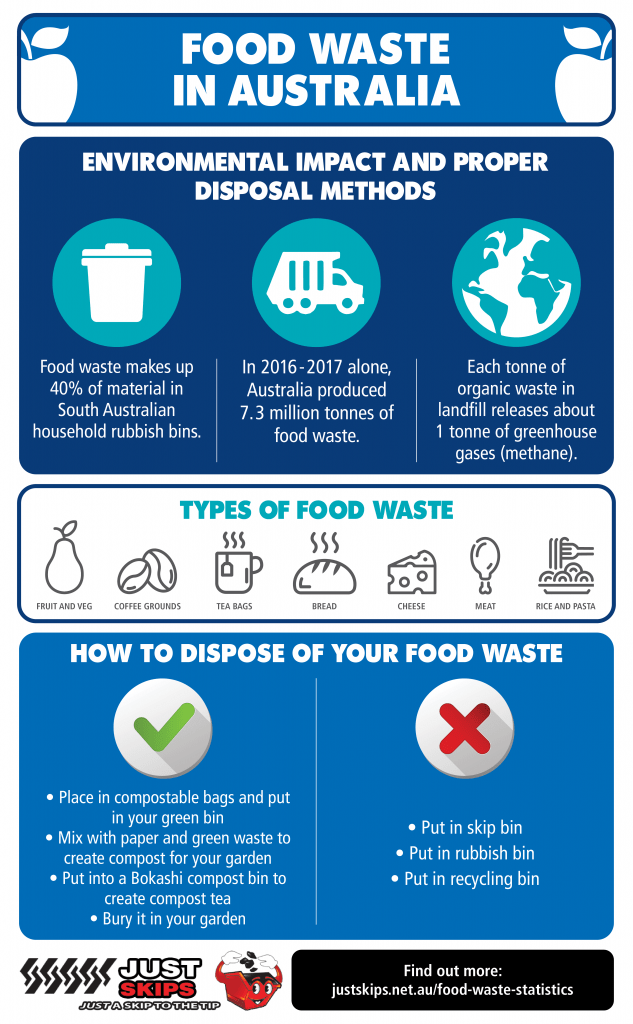 FOOD WASTE IN AUSTRALIA

ENVIRONMENTAL IMPACT AND PROPER DISPOSAL METHODS

Food waste makes up 40% of material in South Australian household rubbish bins.

In 2016-2017 alone, Australia produced 7.3 million tonnes of food waste.

Each tonne of organic waste in landfill releases about 1 tonne of greenhouse gases (methane).

TYPES OF FOOD WASTE

FRUIT AND VEG
COFFEE GROUNDS
TEA BAGS
BREAD
CHEESE
MEAT
RICE AND PASTA

HOW TO DISPOSE OF YOUR FOOD WASTE

• Place in compostable bags and put in your green bin
• Mix with paper and green waste to create compost for your garden
• Put into a Bokashi compost bin to create compost tea
• Bury it in your garden

• Put in skip bin
• Put in rubbish bin
• Put in recycling bin

JUST SKIPS
JUST A SKIP TO THE TIP

Find out more:
justskips.net.au/food-waste-statistics